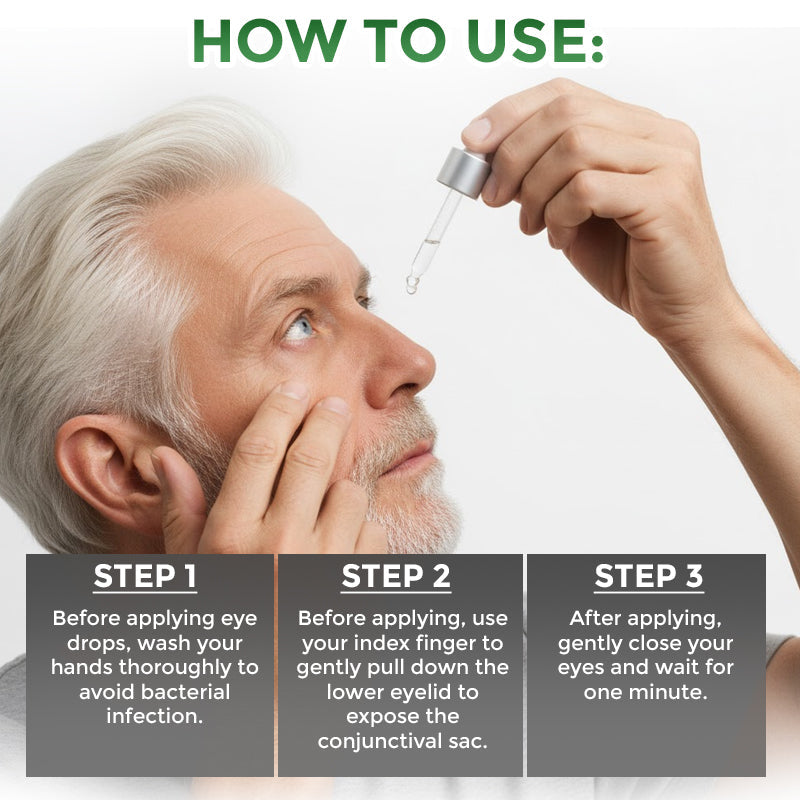 HOW TO USE:

STEP 1
Before applying eye drops, wash your hands thoroughly to avoid bacterial infection.

STEP 2
Before applying, use your index finger to gently pull down the lower eyelid to expose the conjunctival sac.

STEP 3
After applying, gently close your eyes and wait for one minute.