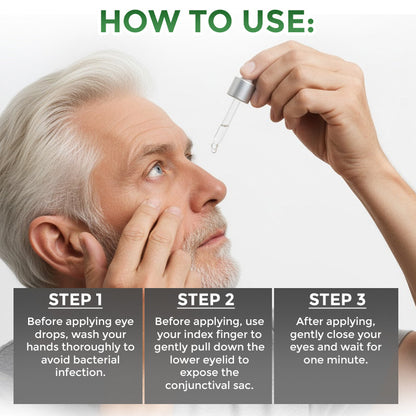 HOW TO USE:

STEP 1

Before applying eye drops, wash your hands thoroughly to avoid bacterial infection.

STEP 2

Before applying, use your index finger to gently pull down the lower eyelid to expose the conjunctival sac.

STEP 3

After applying, gently close your eyes and wait for one minute.